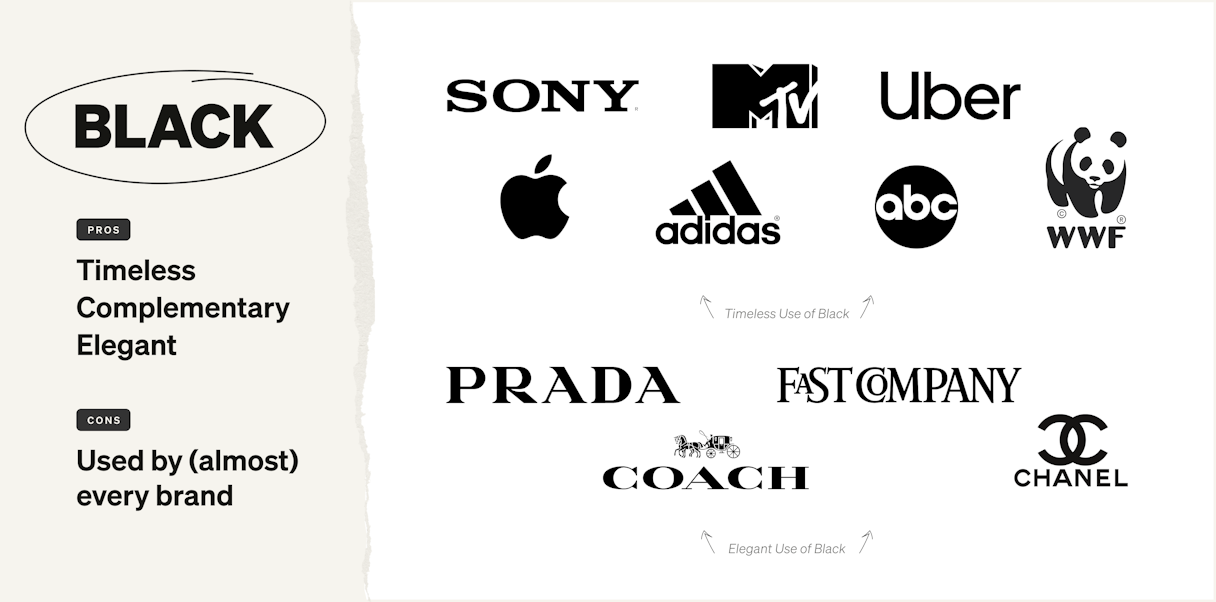 BLACK

PROS

Timeless
Complementary
Elegant

CONS

Used by (almost) every brand

SONY

MTV

Uber

adidas

abc

WWF

Timeless Use of Black

PRADA

FAST COMPANY

COACH

CHANEL

Elegant Use of Black