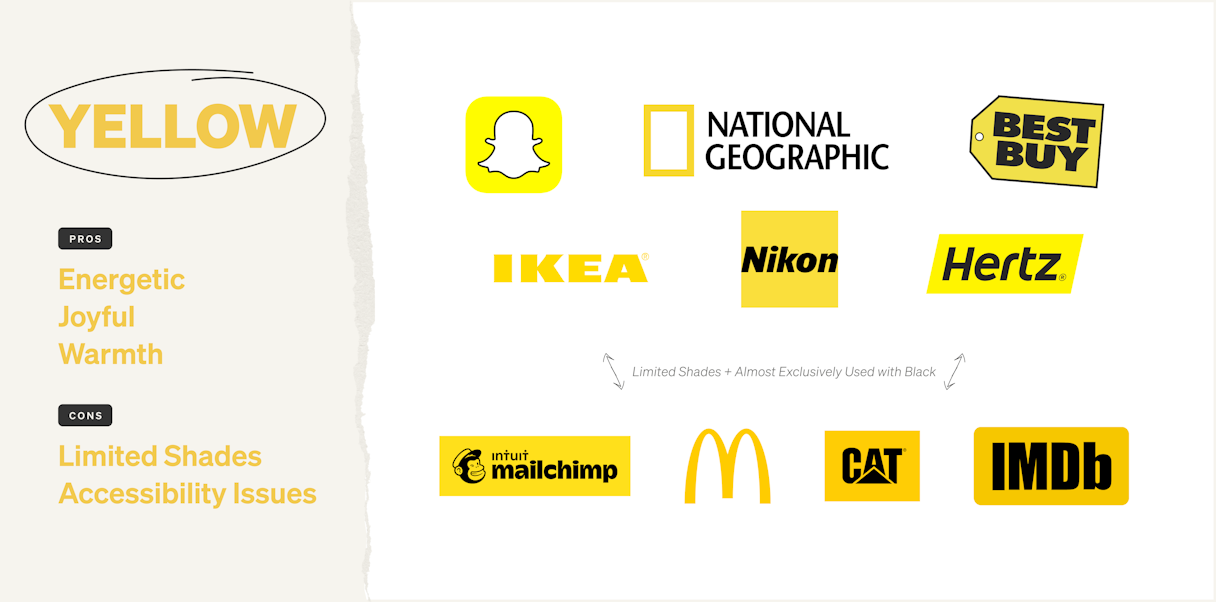 YELLOW

PROS

Energetic
Joyful
Warmth

CONS

Limited Shades
Accessibility Issues

NATIONAL GEOGRAPHIC

BEST BUY

IKEA®

Nikon

Hertz®

Limited Shades + Almost Exclusively Used with Black

intuit mailchimp

CAT®

IMDb